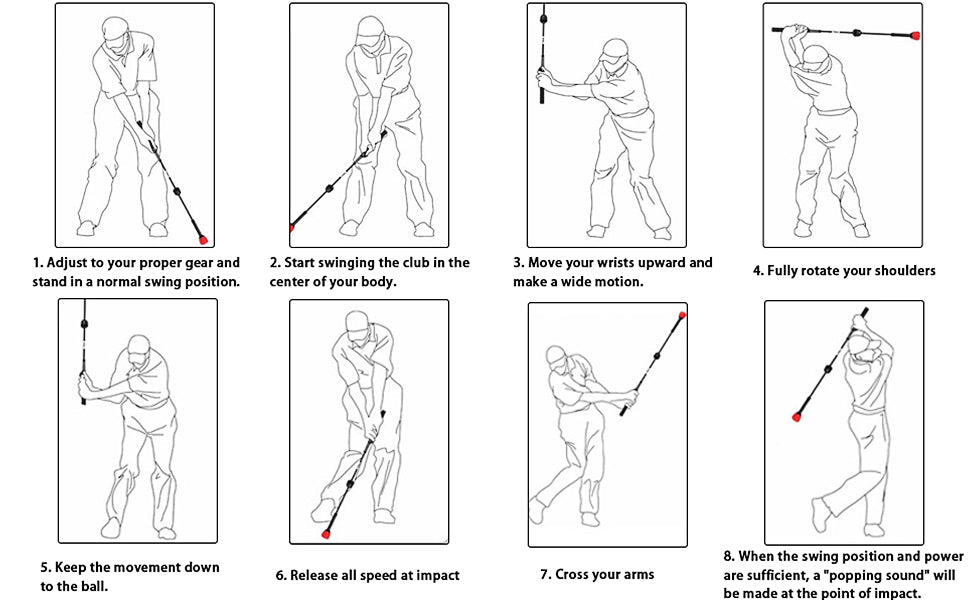 1. Adjust to your proper gear and stand in a normal swing position.

2. Start swinging the club in the center of your body.

3. Move your wrists upward and make a wide motion.

4. Fully rotate your shoulders

5. Keep the movement down to the ball.

6. Release all speed at impact

7. Cross your arms

8. When the swing position and power are sufficient, a "popping sound" will be made at the point of impact.