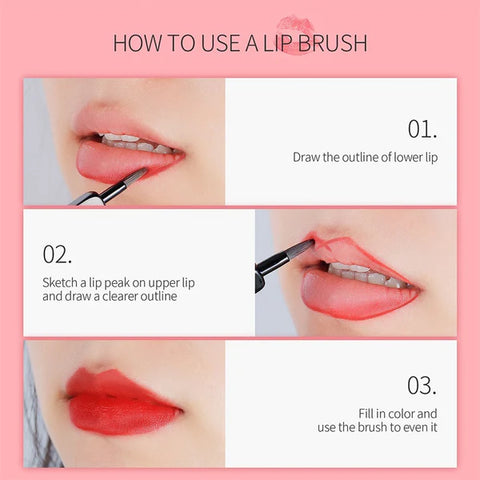 HOW TO USE A LIP BRUSH

01.

Draw the outline of lower lip

02.

Sketch a lip peak on upper lip and draw a clearer outline

03.

Fill in color and use the brush to even it