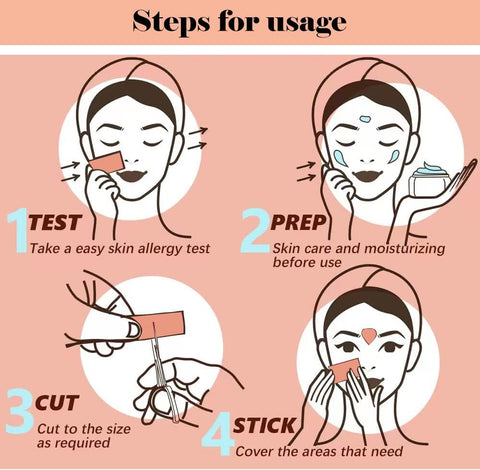 Steps for usage

1 TEST
Take a easy skin allergy test

2 PREP
Skin care and moisturizing before use

3 CUT
Cut to the size as required

4 STICK
Cover the areas that need