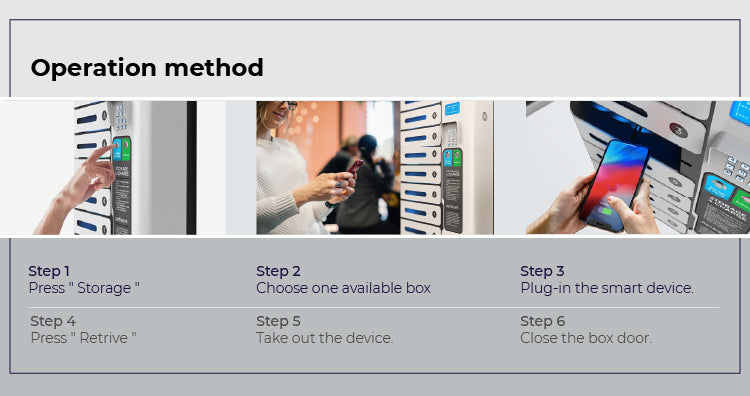 Operation method

Step 1
Press " Storage "

Step 2
Choose one available box

Step 3
Plug-in the smart device.

Step 4
Press " Retrive "

Step 5
Take out the device.

Step 6
Close the box door.