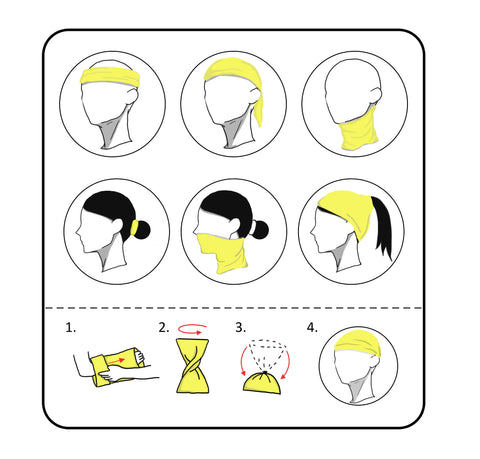 1.

2.

3.

4.