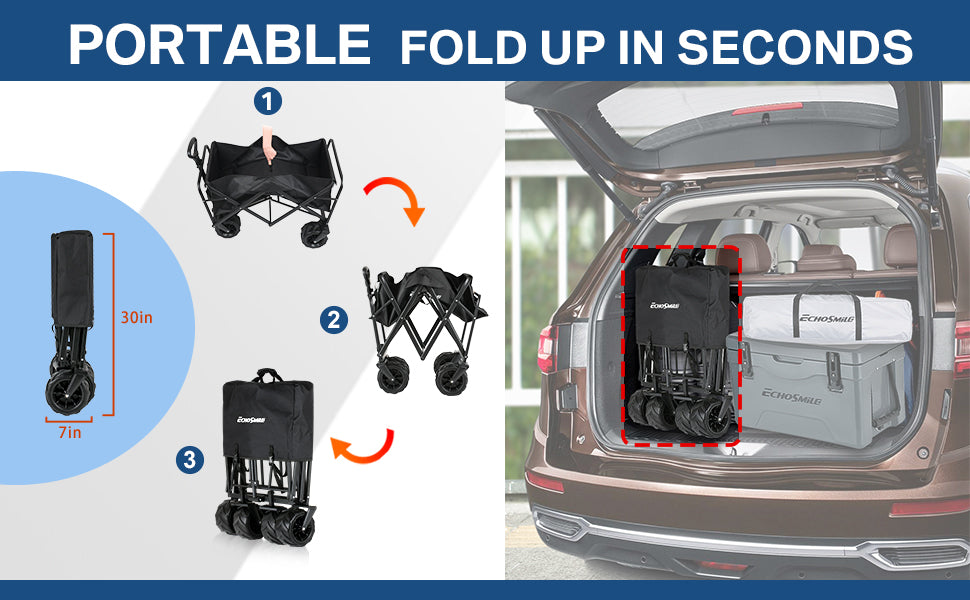 PORTABLE FOLD UP IN SECONDS

1

30in

7in

2

3

ECHOSMILE

ECHOSMILE

ECHOSMILE

ECHOSMILE