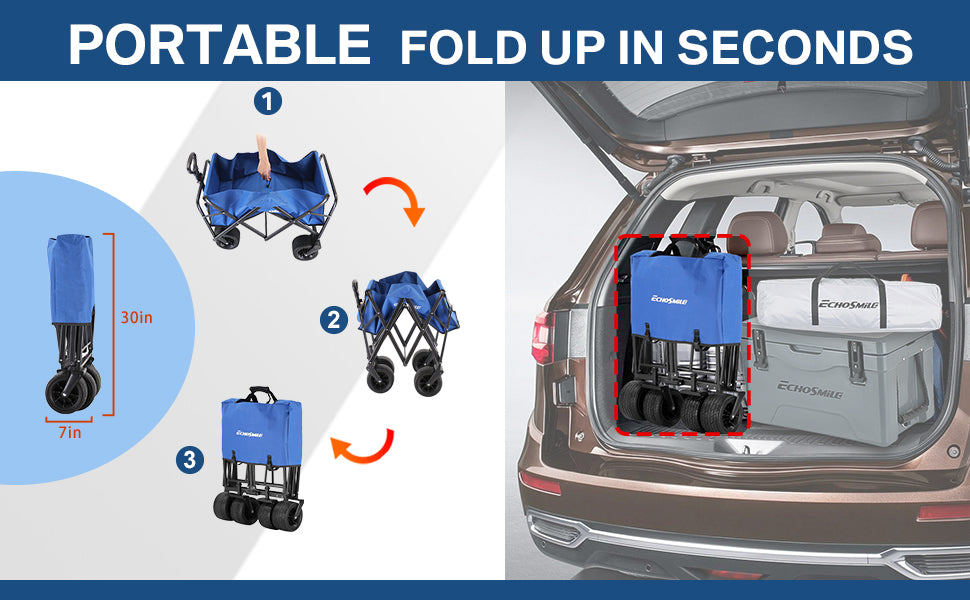 PORTABLE FOLD UP IN SECONDS

1

30in

7in

2

3

ECHOSMILE

ECHOSMILE

ECHOSMILE

ECHOSMILE