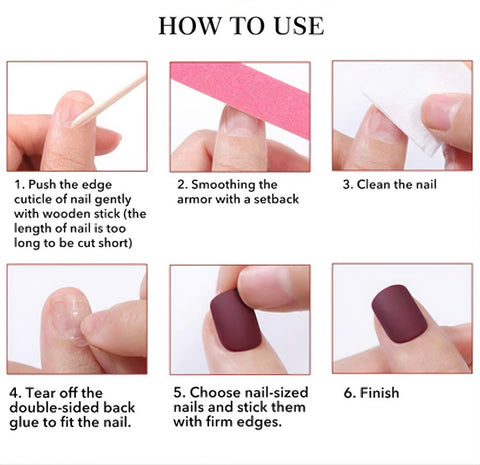 HOW TO USE

1. Push the edge cuticle of nail gently with wooden stick (the length of nail is too long to be cut short)

2. Smoothing the armor with a setback

3. Clean the nail

4. Tear off the double-sided back glue to fit the nail.

5. Choose nail-sized nails and stick them with firm edges.

6. Finish