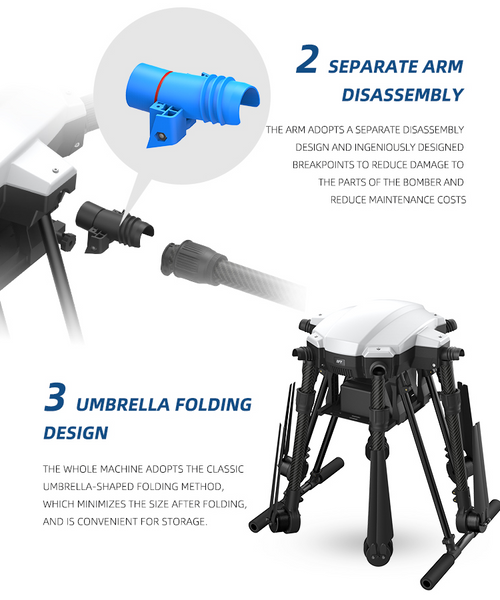 2 SEPARATE ARM DISASSEMBLY

THE ARM ADOPTS A SEPARATE DISASSEMBLY DESIGN AND INGENIOUSLY DESIGNED BREAKPOINTS TO REDUCE DAMAGE TO THE PARTS OF THE BOMBER AND REDUCE MAINTENANCE COSTS

3 UMBRELLA FOLDING DESIGN

THE WHOLE MACHINE ADOPTS THE CLASSIC UMBRELLA-SHAPED FOLDING METHOD, WHICH MINIMIZES THE SIZE AFTER FOLDING, AND IS CONVENIENT FOR STORAGE.