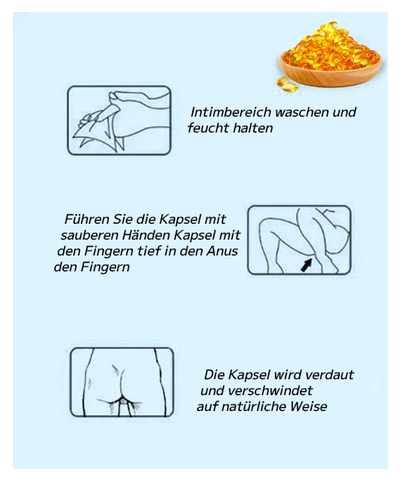 Intimbereich waschen und feucht halten

Führen Sie die Kapsel mit sauberen Händen Kapsel mit den Fingern tief in den Anus den Fingern

Die Kapsel wird verdaut und verschwindet auf natürliche Weise