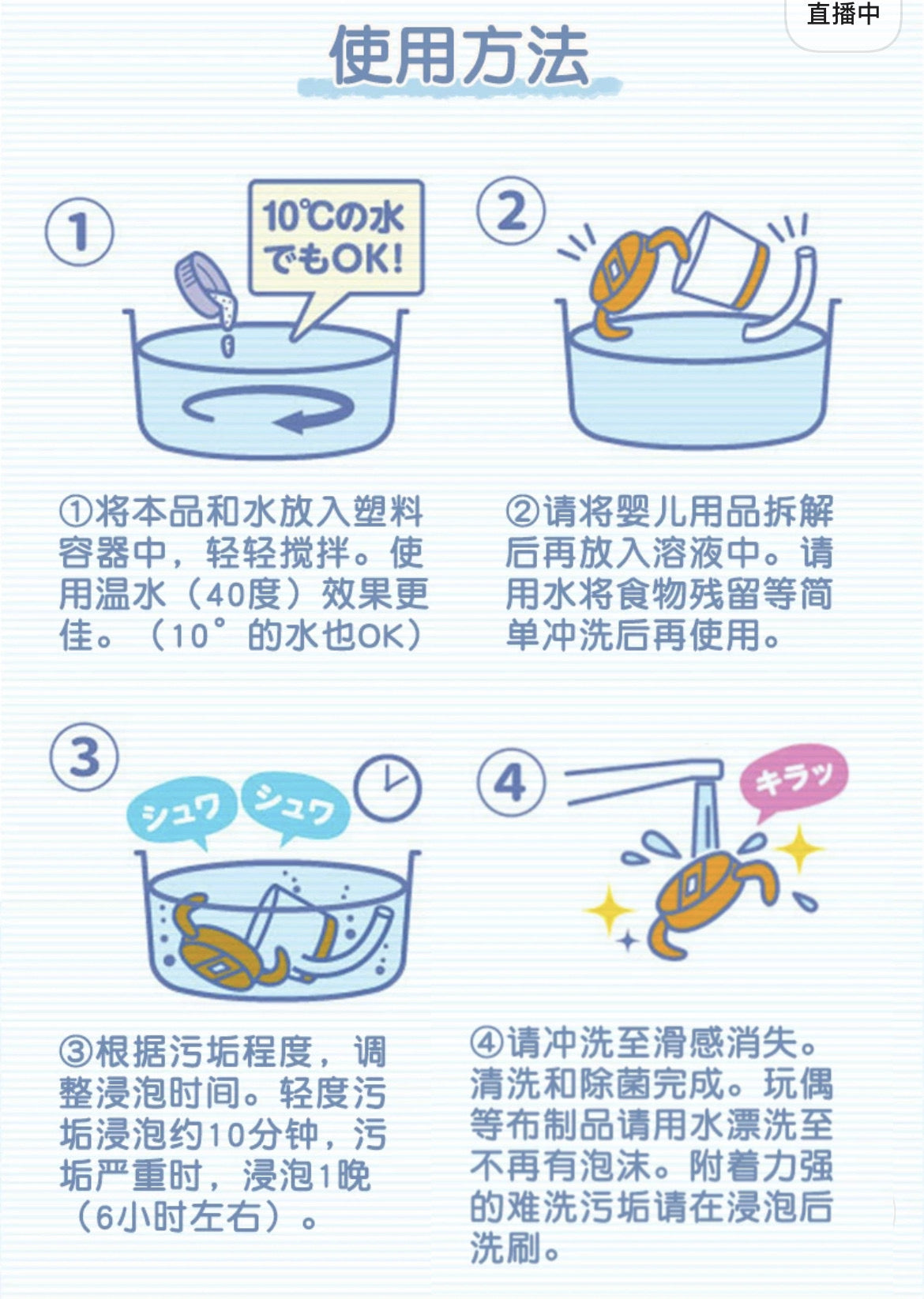 直播中

使用方法

①

10℃の水でもOK!

②

①将本品和水放入塑料容器中，轻轻搅拌。使用温水（40度）效果更佳。（10°的水也OK）

②请将婴儿用品拆解后再放入溶液中。请用水将食物残留等简单冲洗后再使用。

③

シュワ シュワ

④

キラッ

③根据污垢程度，调整浸泡时间。轻度污垢浸泡约10分钟，污垢严重时，浸泡1晚（6小时左右）。

④请冲洗至滑感消失。清洗和除菌完成。玩偶等布制品请用水漂洗至不再有泡沫。附着力强的难洗污垢请在浸泡后洗刷。