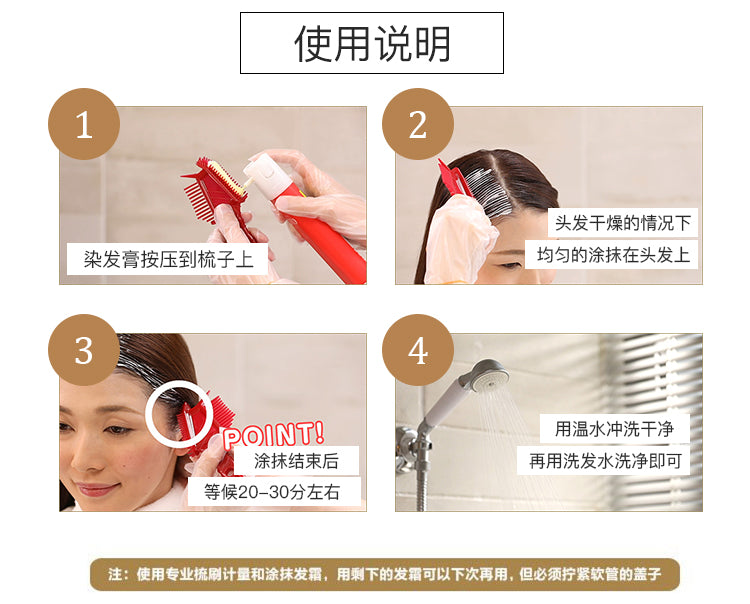 使用说明

1

染发膏按压到梳子上

2

头发干燥的情况下

均匀的涂抹在头发上

3

POINT!

涂抹结束后

等候20–30分左右

4

用温水冲洗干净

再用洗发水洗净即可

注：使用专业梳刷计量和涂抹发霜，用剩下的发霜可以下次再用，但必须拧紧软管的盖子