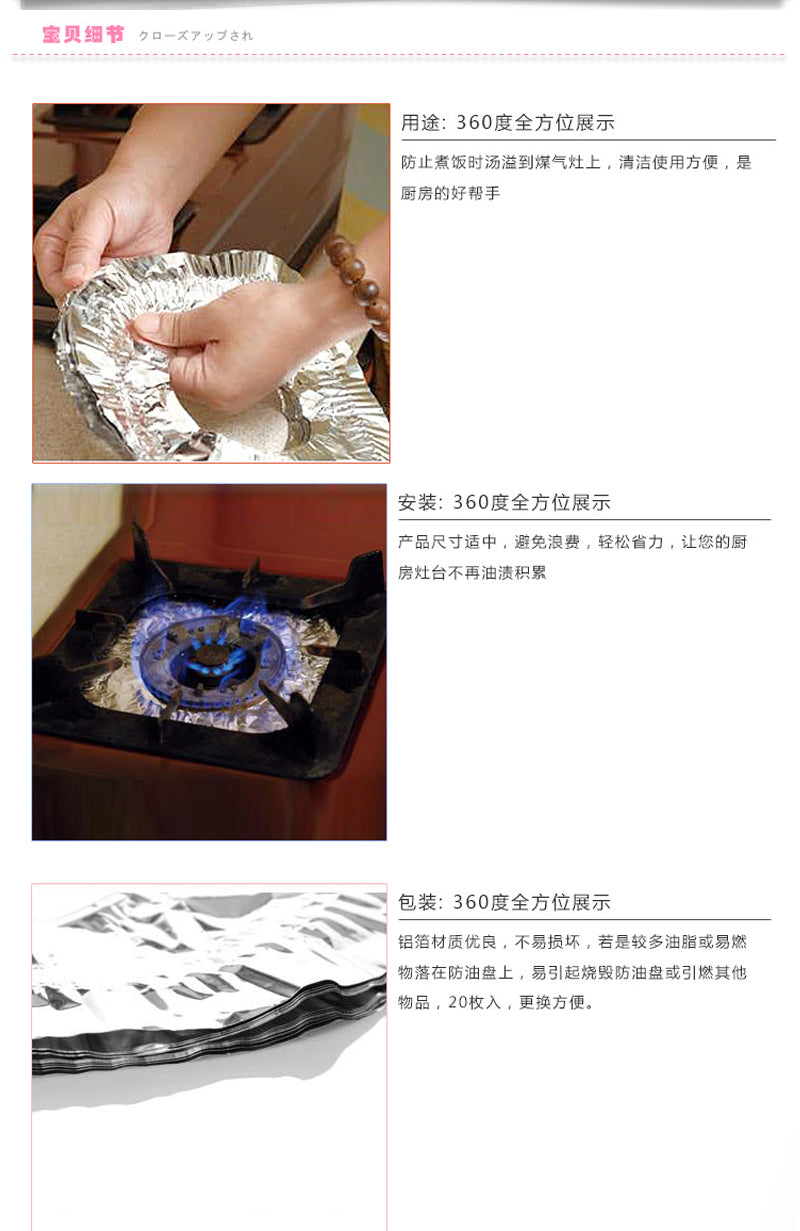 宝贝细节 クローズアップされ

用途: 360度全方位展示

防止煮饭时汤溢到煤气灶上，清洁使用方便，是厨房的好帮手

安装: 360度全方位展示

产品尺寸适中，避免浪费，轻松省力，让您的厨房灶台不再油渍积累

包装: 360度全方位展示

铝箔材质优良，不易损坏，若是较多油脂或易燃物落在防油盘上，易引起烧毁防油盘或引燃其他物品，20枚入，更换方便。