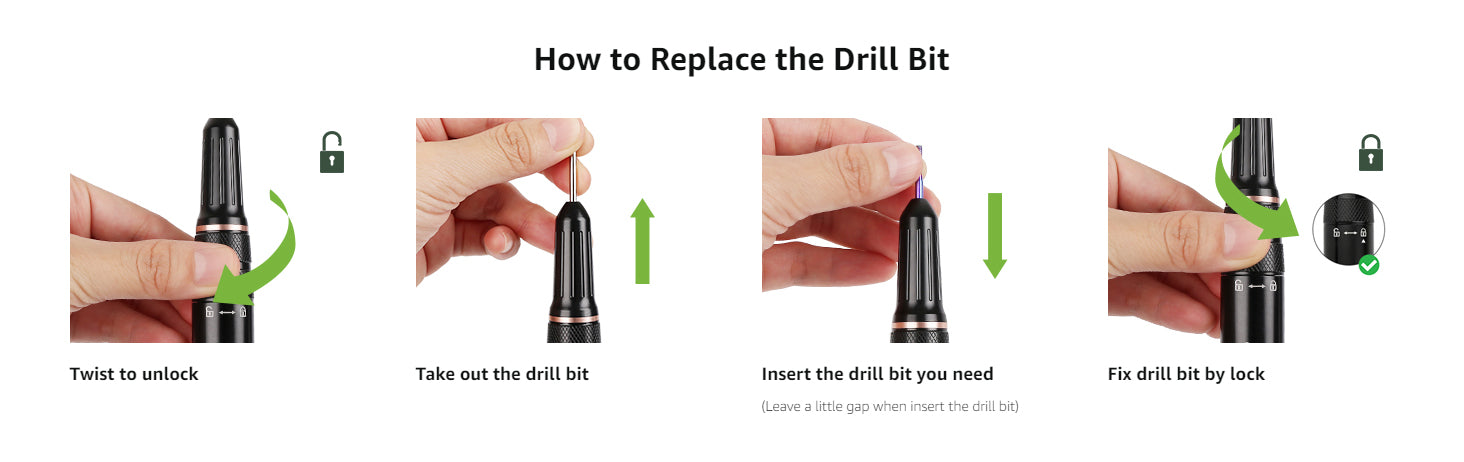 How to Replace the Drill Bit

Twist to unlock

Take out the drill bit

Insert the drill bit you need

(Leave a little gap when insert the drill bit)

Fix drill bit by lock