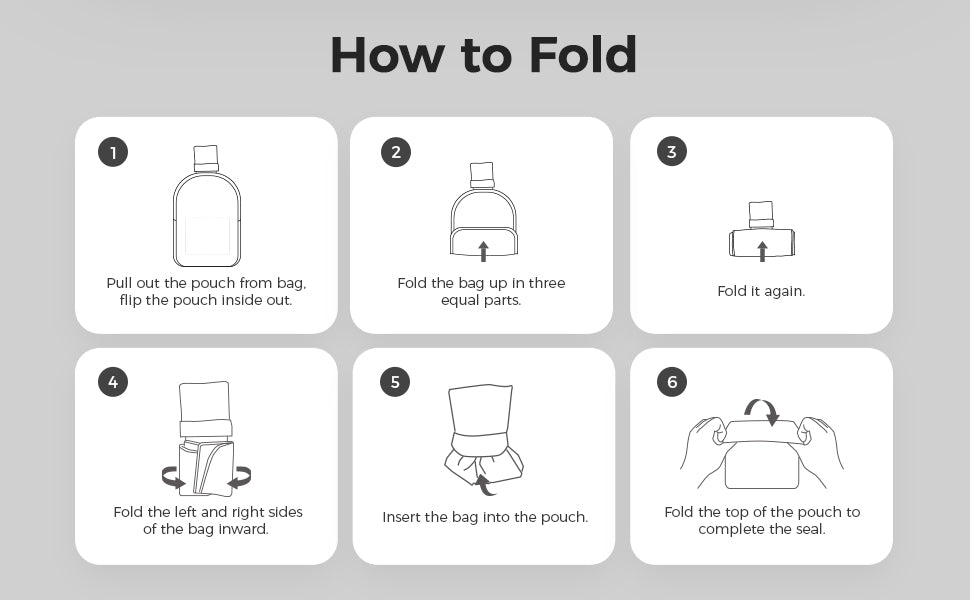 How to Fold

1
Pull out the pouch from bag, flip the pouch inside out.

2
Fold the bag up in three equal parts.

3
Fold it again.

4
Fold the left and right sides of the bag inward.

5
Insert the bag into the pouch.

6
Fold the top of the pouch to complete the seal.