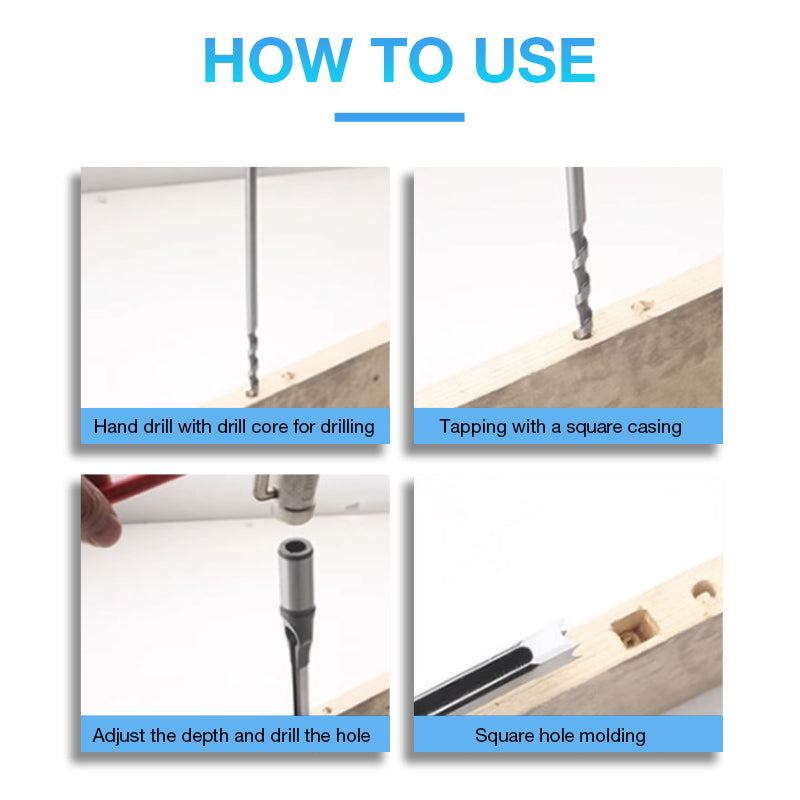 HOW TO USE

Hand drill with drill core for drilling

Tapping with a square casing

Adjust the depth and drill the hole

Square hole molding