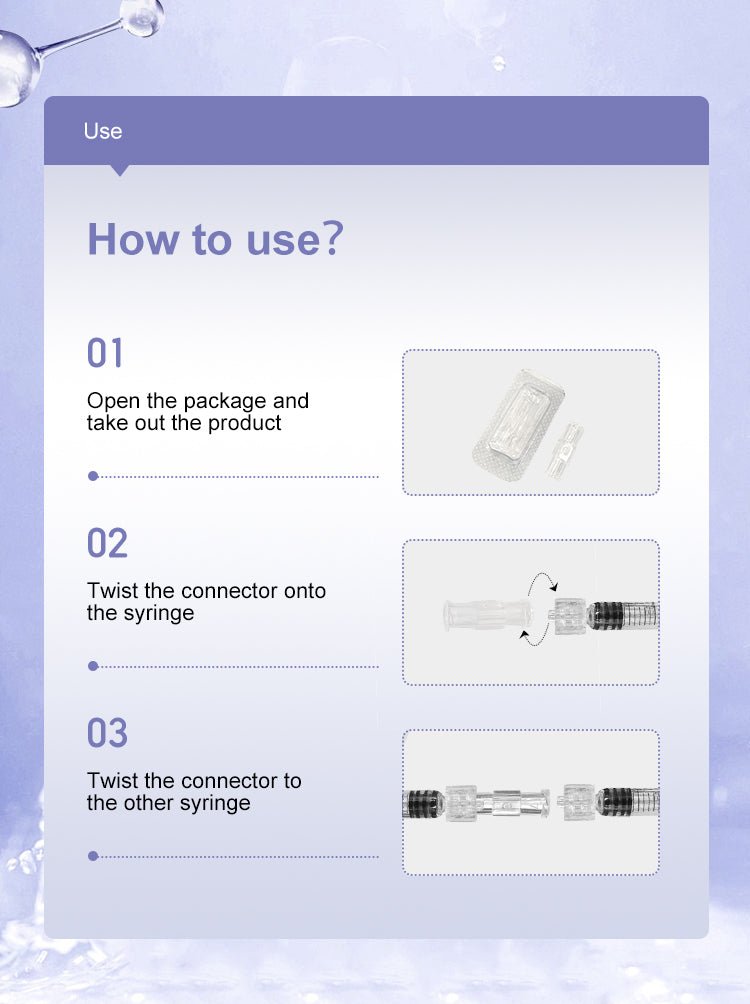 Use

How to use?

01

Open the package and take out the product

02

Twist the connector onto the syringe

03

Twist the connector to the other syringe