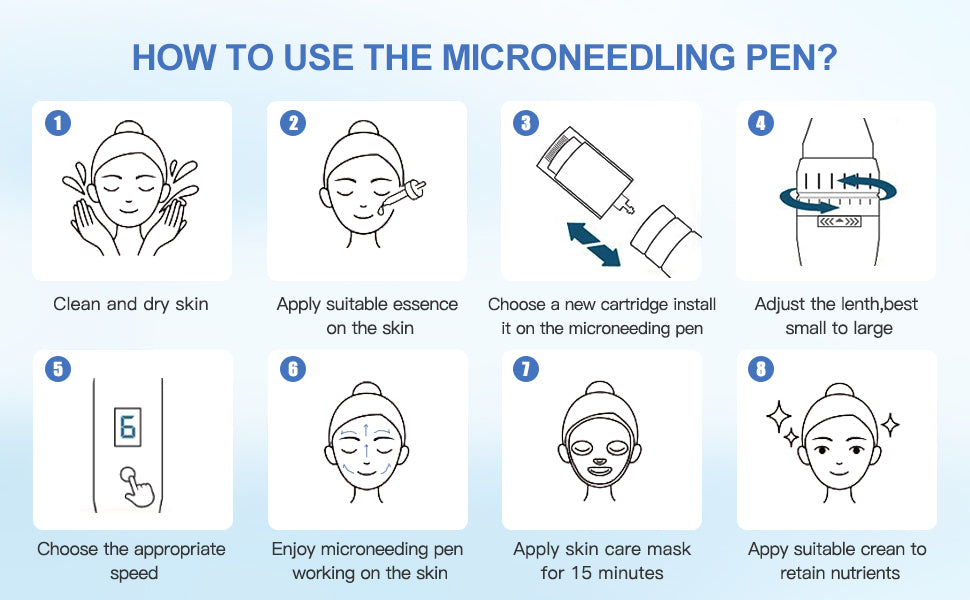 HOW TO USE THE MICRONEEDLING PEN?

1
Clean and dry skin

2
Apply suitable essence on the skin

3
Choose a new cartridge install it on the microneeding pen

4
Adjust the lenth,best small to large

5
6
Choose the appropriate speed

6
Enjoy microneeding pen working on the skin

7
Apply skin care mask for 15 minutes

8
Appy suitable crean to retain nutrients