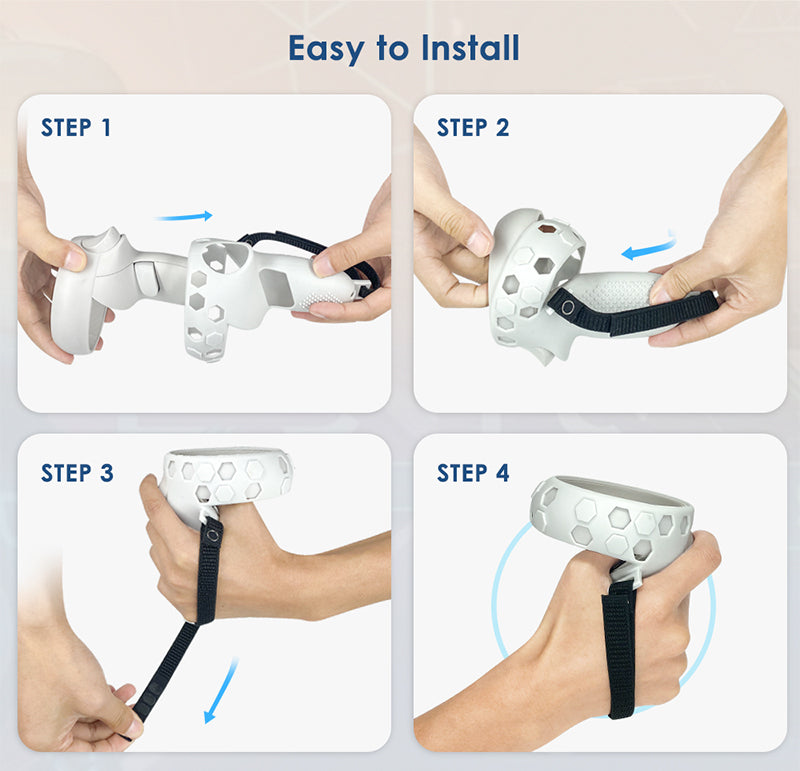 Easy to Install

STEP 1

STEP 2

STEP 3

STEP 4