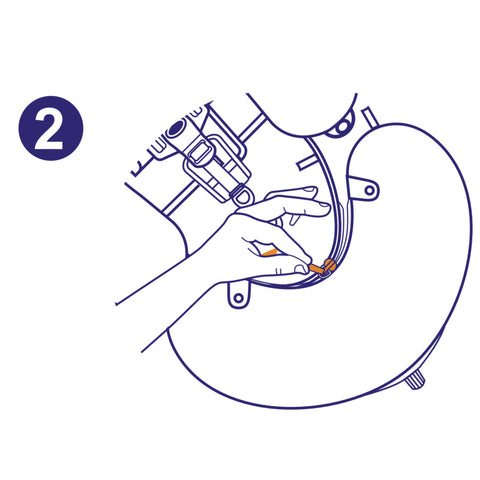 2