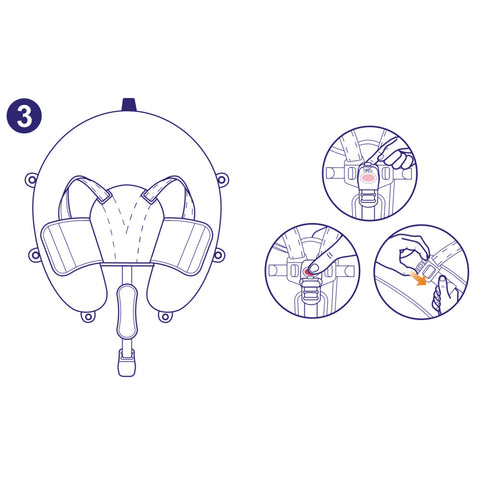 3