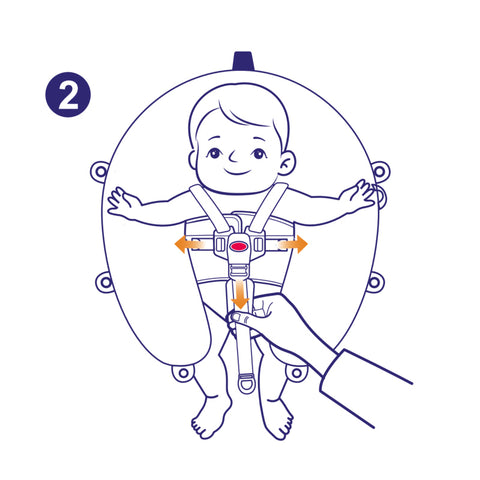 2