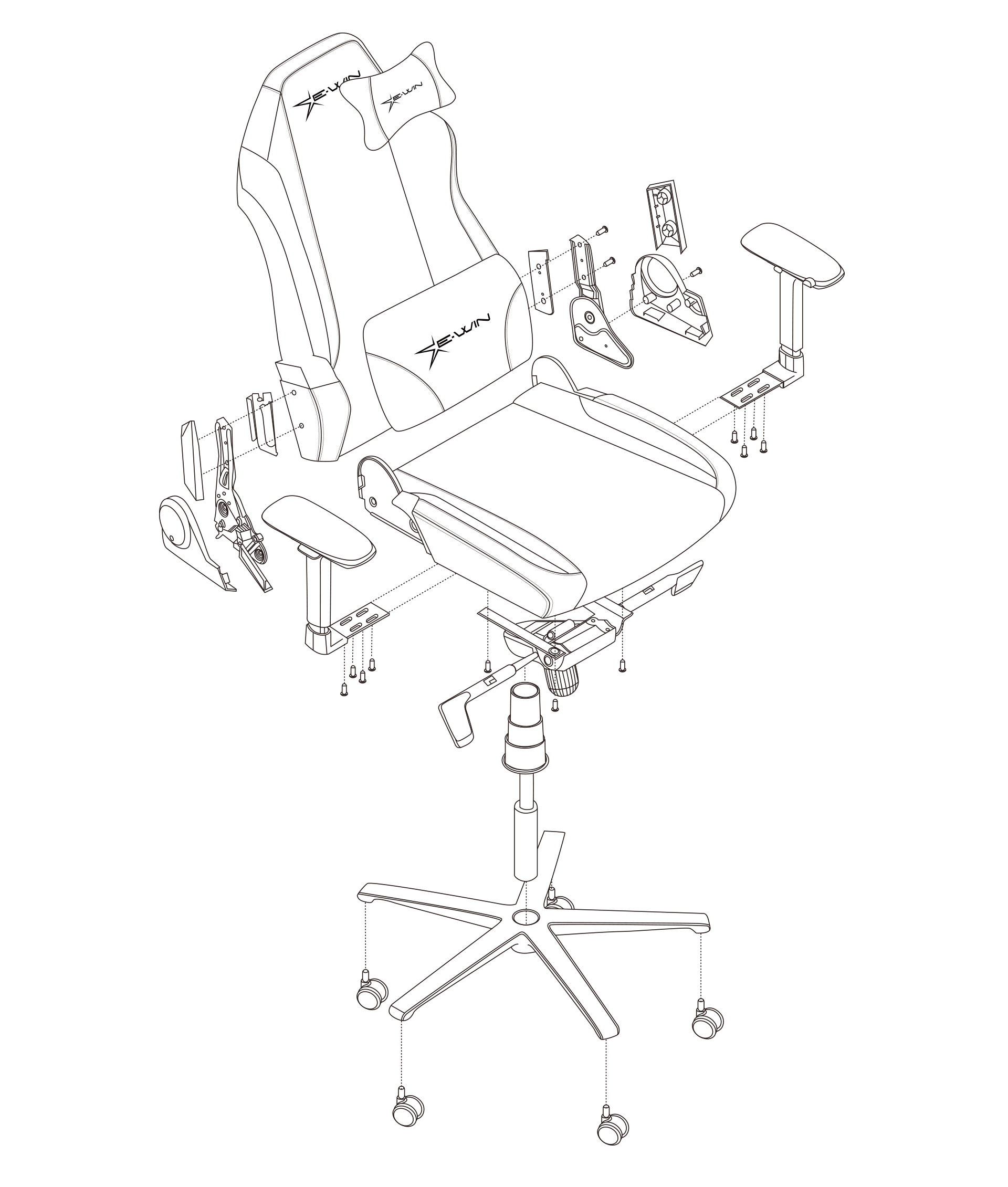 E-WIN

E-WIN

E-WIN