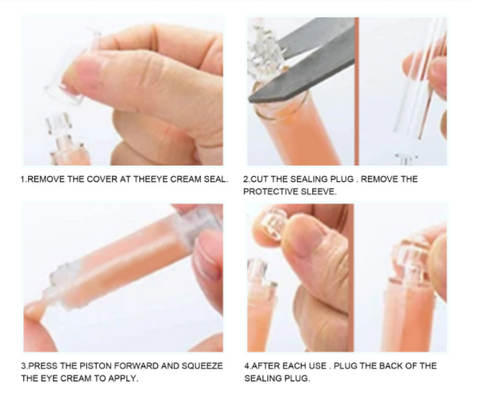 1.REMOVE THE COVER AT THEEYE CREAM SEAL.

2.CUT THE SEALING PLUG . REMOVE THE PROTECTIVE SLEEVE.

3.PRESS THE PISTON FORWARD AND SQUEEZE THE EYE CREAM TO APPLY.

4.AFTER EACH USE . PLUG THE BACK OF THE SEALING PLUG.