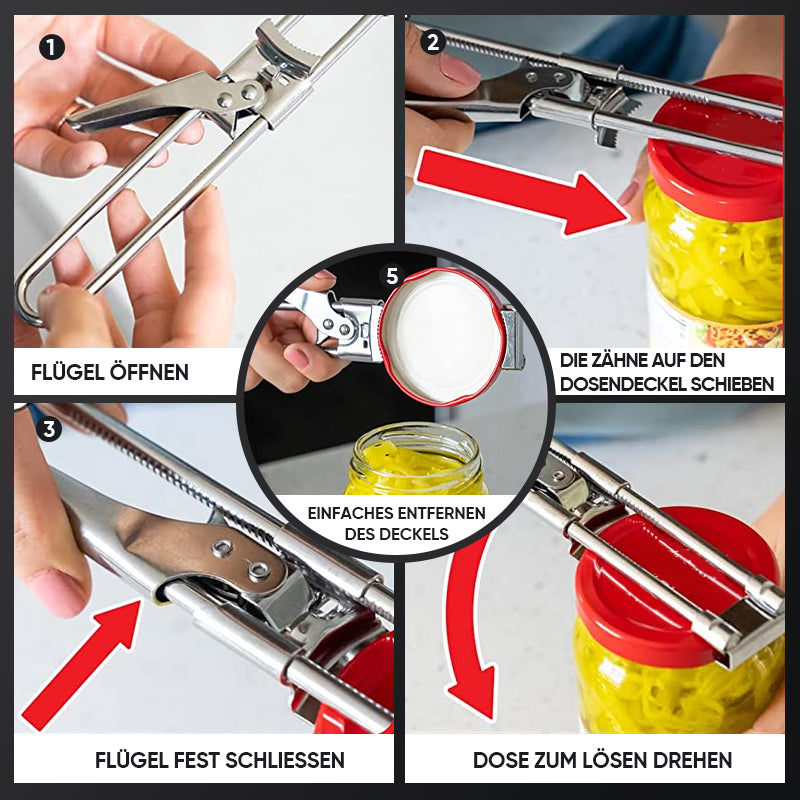 1
FLÜGEL ÖFFNEN

2
DIE ZÄHNE AUF DEN DOSENDECKEL SCHIEBEN

5
EINFACHES ENTFERNEN DES DECKELS

3
FLÜGEL FEST SCHLIESSEN

DOSE ZUM LÖSEN DREHEN