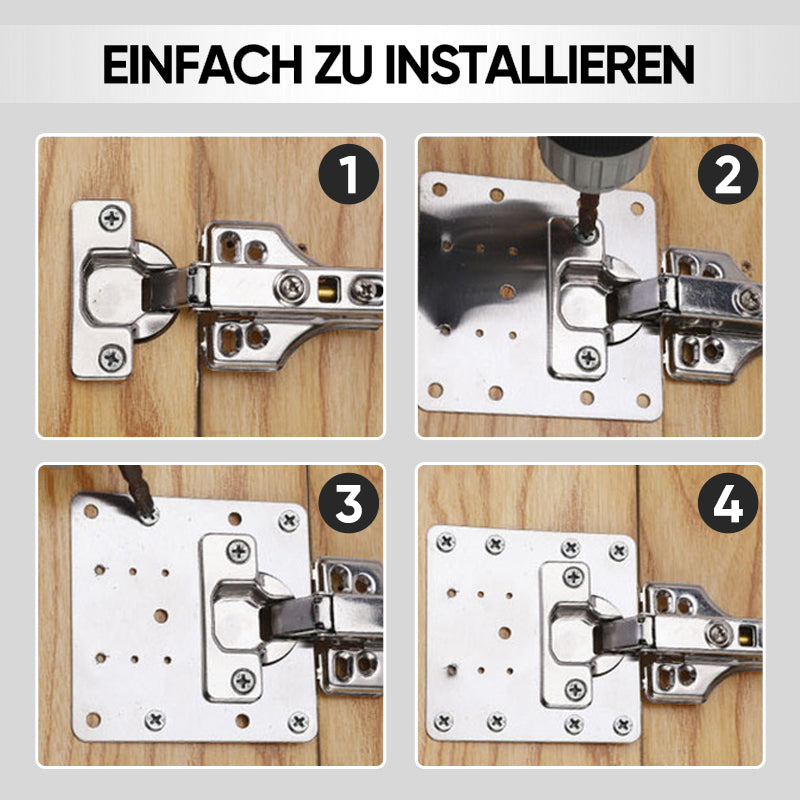 EINFACH ZU INSTALLIEREN

1

2

3

4