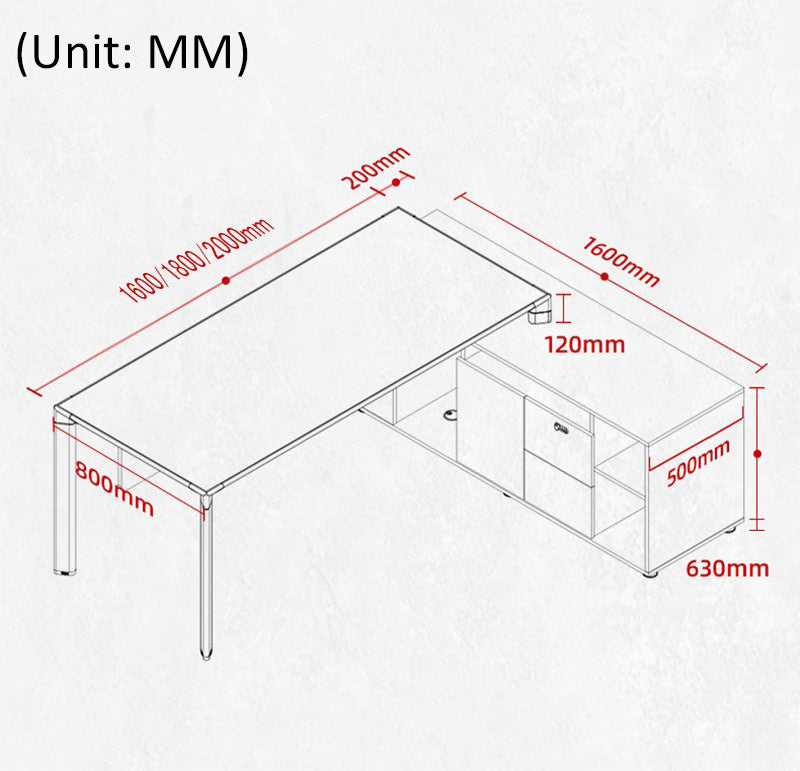 (Unit: MM)

200mm

1600/1800/2000mm

1600mm

120mm

800mm

500mm

630mm