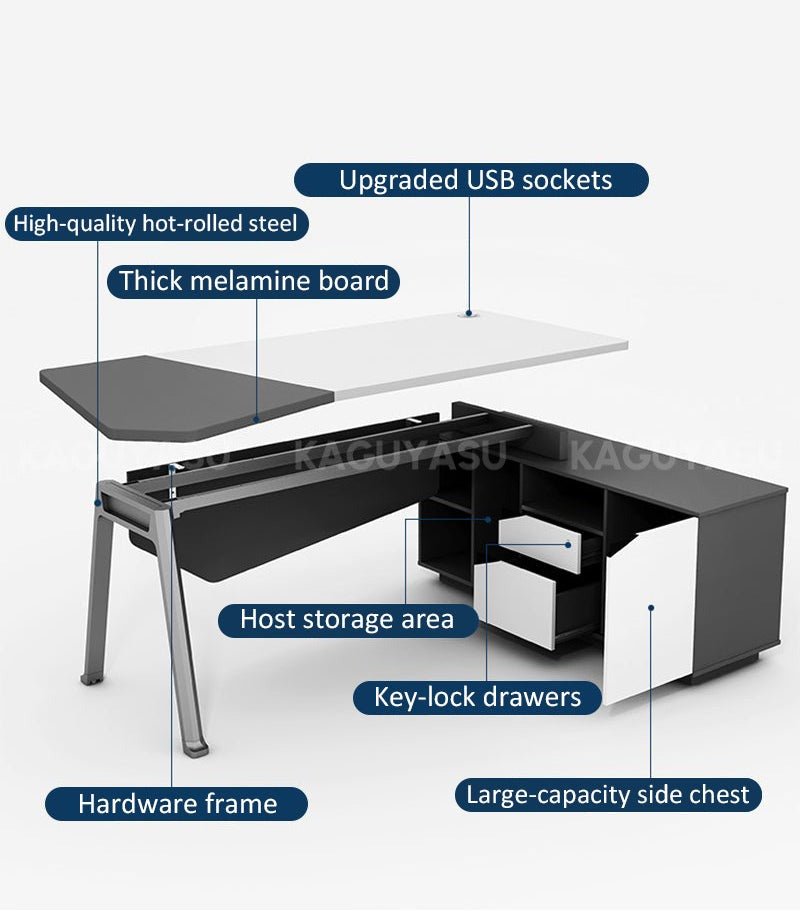 Upgraded USB sockets

High-quality hot-rolled steel

Thick melamine board

KAGUYASU KAGUYASU KAGUYASU

Host storage area

Key-lock drawers

Hardware frame

Large-capacity side chest