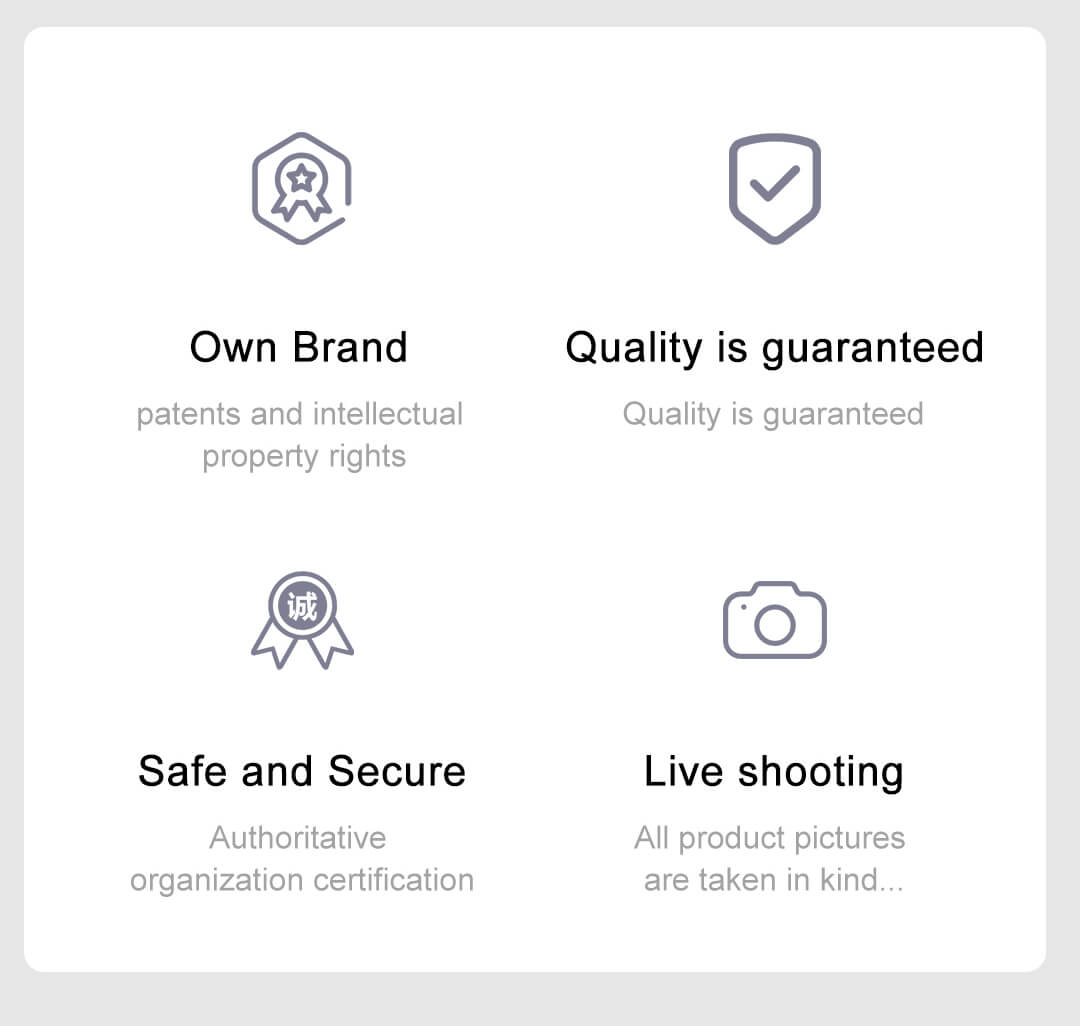 Own Brand

patents and intellectual property rights

Quality is guaranteed

Quality is guaranteed

诚

Safe and Secure

Authoritative organization certification

Live shooting

All product pictures are taken in kind...