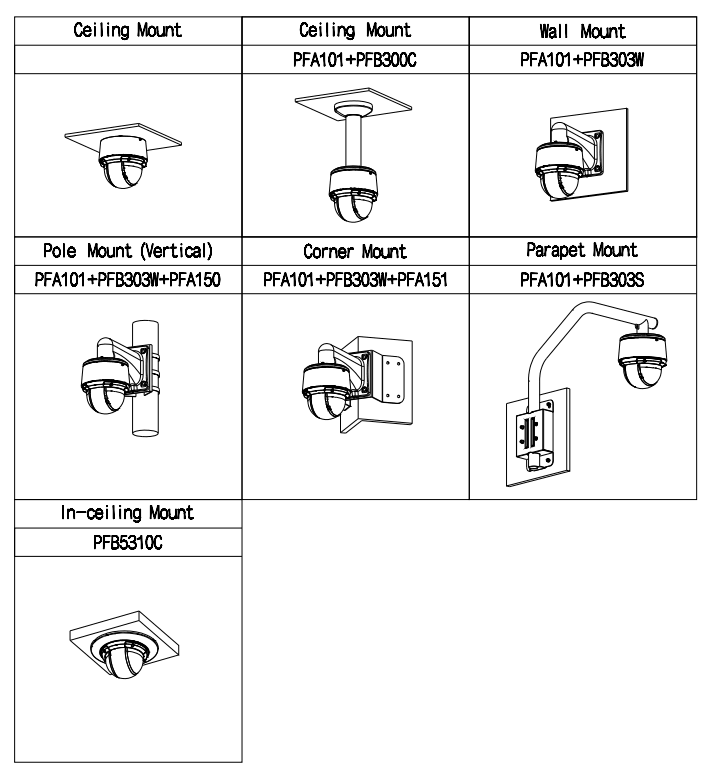 | Ceiling Mount | Ceiling Mount | Wall Mount |
|---|---|---|
| | PFA101+PFB300C | PFA101+PFB303W |
| | | |
| Pole Mount (Vertical) | Corner Mount | Parapet Mount |
| PFA101+PFB303W+PFA150 | PFA101+PFB303W+PFA151 | PFA101+PFB303S |
| | | |
| In-ceiling Mount | | |
| PFB5310C | | |
| | | |