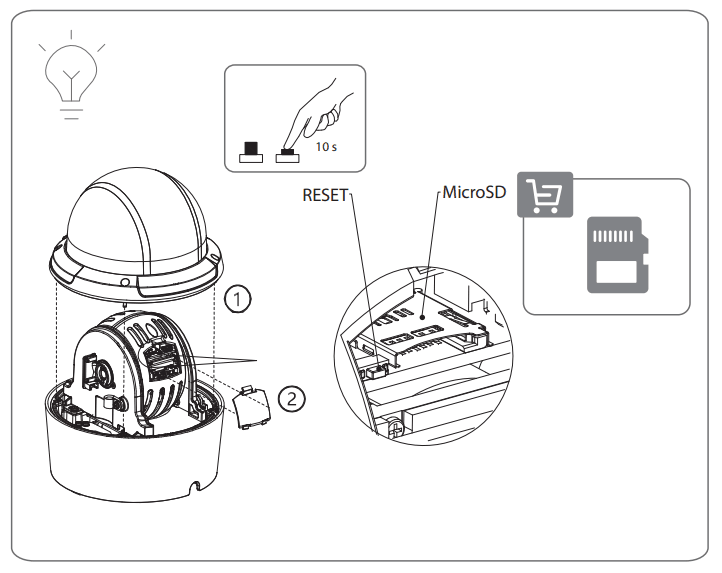 10 s

RESET

MicroSD

1

2