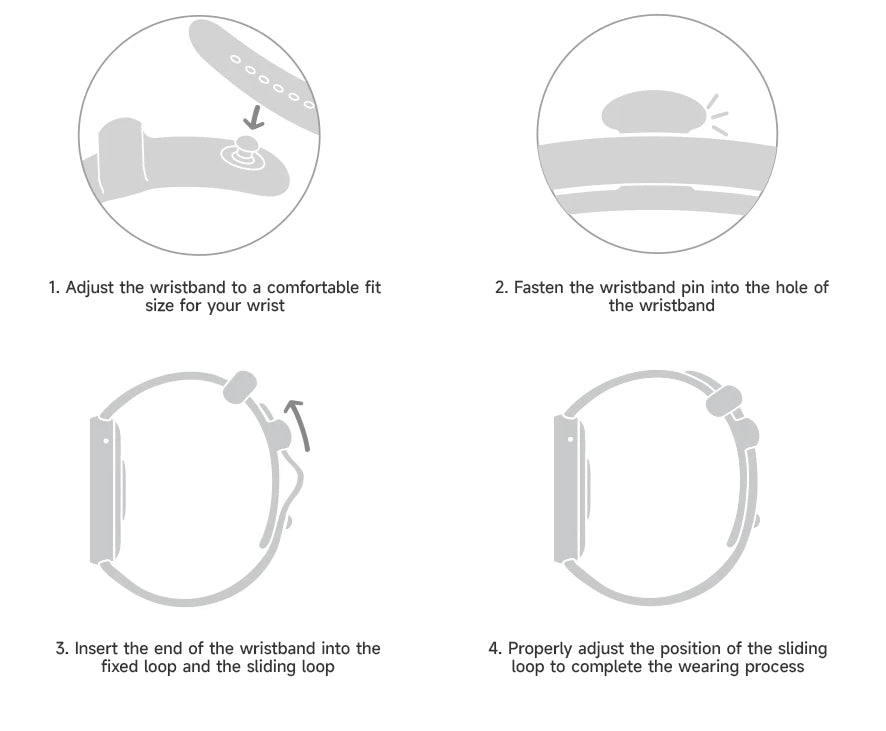 1. Adjust the wristband to a comfortable fit size for your wrist

2. Fasten the wristband pin into the hole of the wristband

3. Insert the end of the wristband into the fixed loop and the sliding loop

4. Properly adjust the position of the sliding loop to complete the wearing process