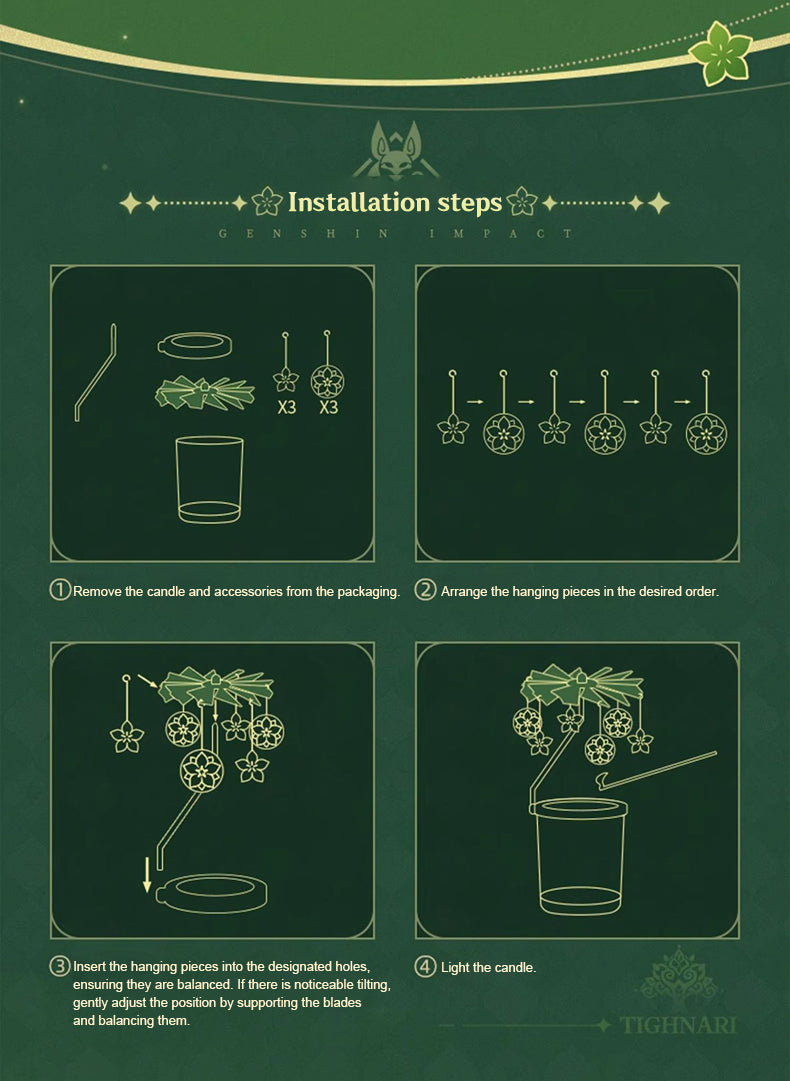 Installation steps

GENSHIN IMPACT

X3 X3

① Remove the candle and accessories from the packaging.

② Arrange the hanging pieces in the desired order.

③ Insert the hanging pieces into the designated holes, ensuring they are balanced. If there is noticeable tilting, gently adjust the position by supporting the blades and balancing them.

④ Light the candle.

TIGHNARI