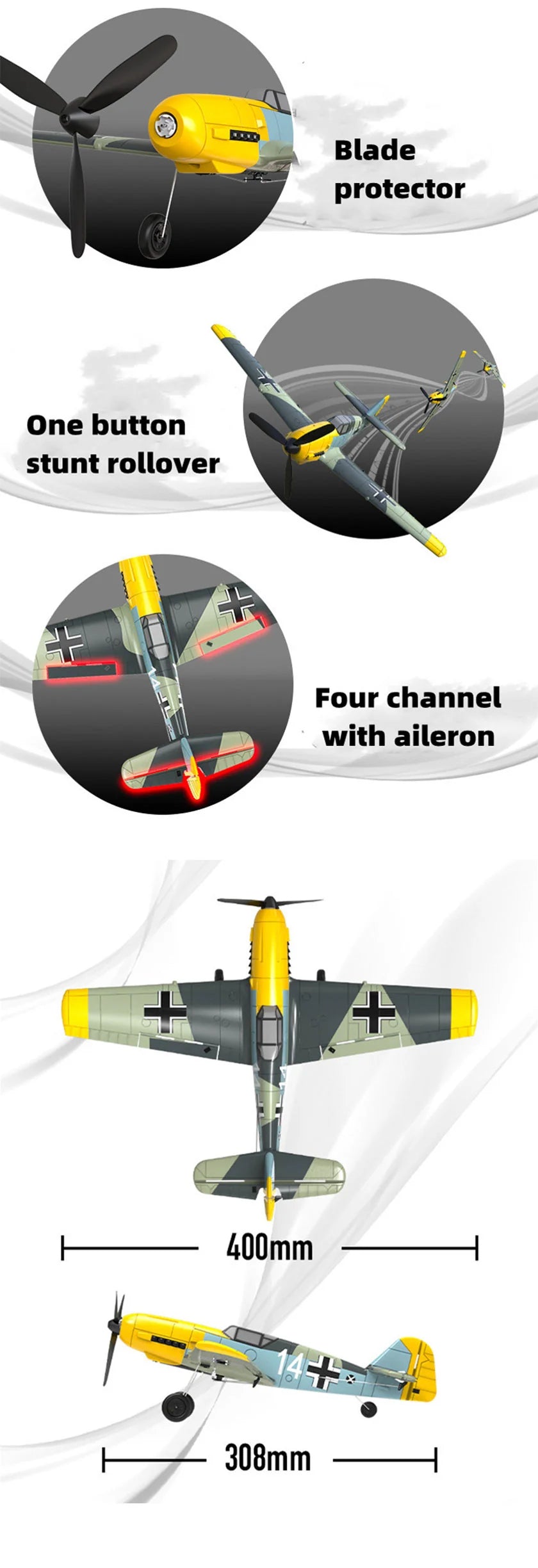 Blade protector

One button stunt rollover

Four channel with aileron

400mm

14

308mm