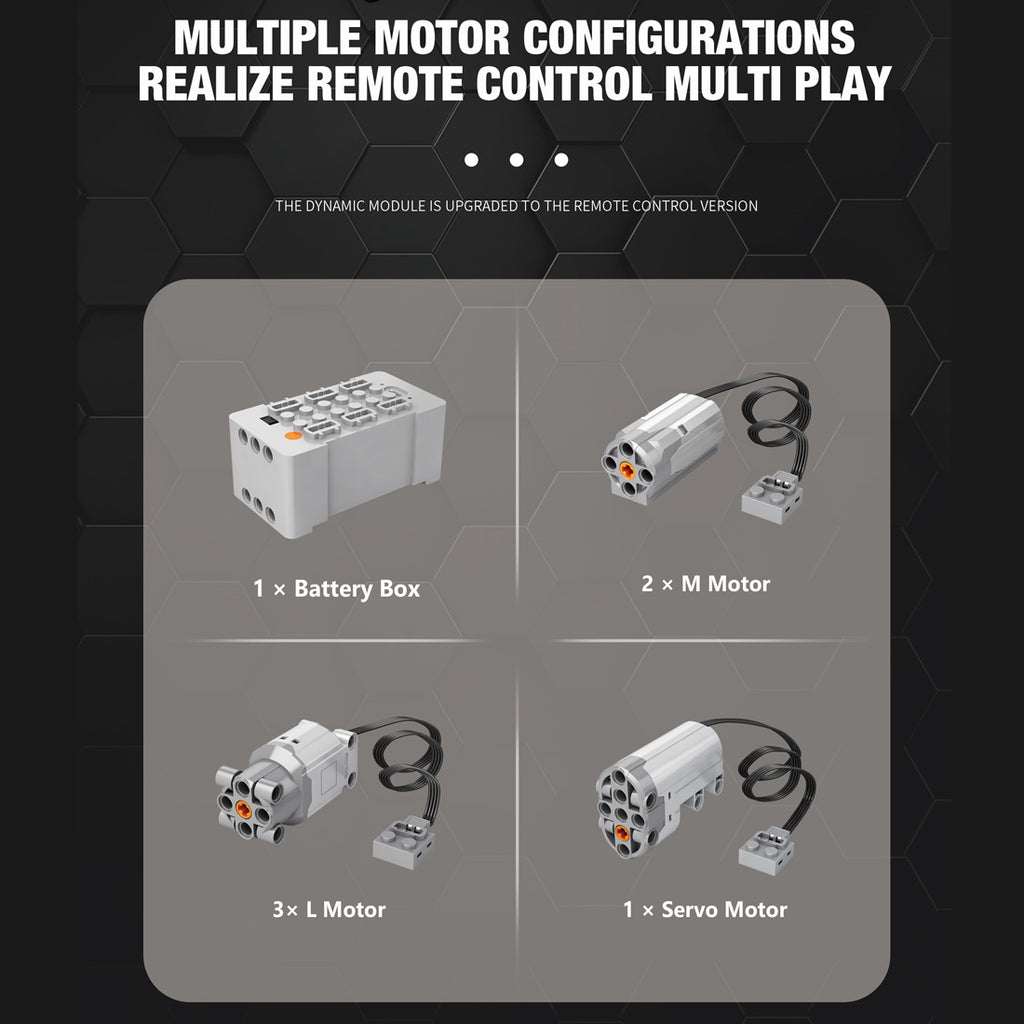 MULTIPLE MOTOR CONFIGURATIONS REALIZE REMOTE CONTROL MULTI PLAY

THE DYNAMIC MODULE IS UPGRADED TO THE REMOTE CONTROL VERSION

1 × Battery Box

2 × M Motor

3× L Motor

1 × Servo Motor