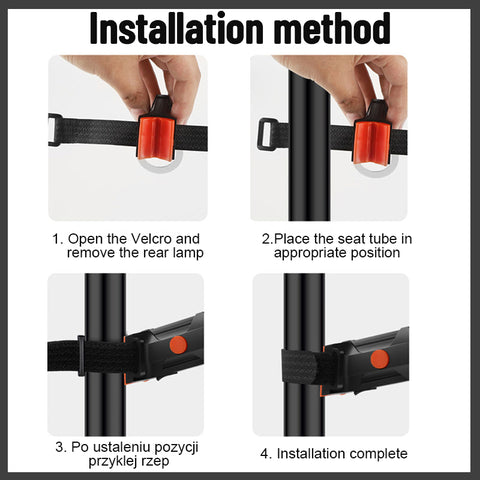 Installation method

1. Open the Velcro and remove the rear lamp

2.Place the seat tube in appropriate position

3. Po ustaleniu pozycji przyklej rzep

4. Installation complete