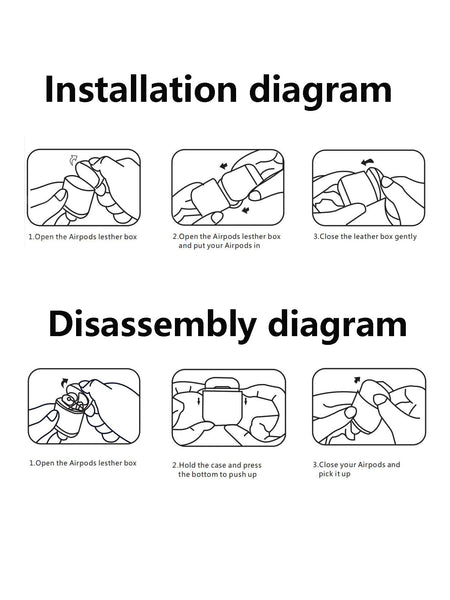 Installation diagram

1.Open the Airpods lesther box

2.Open the Airpods lesther box and put your Airpods in

3.Close the leather box gently

Disassembly diagram

1.Open the Airpods lesther box

2.Hold the case and press the bottom to push up

3.Close your Airpods and pick it up