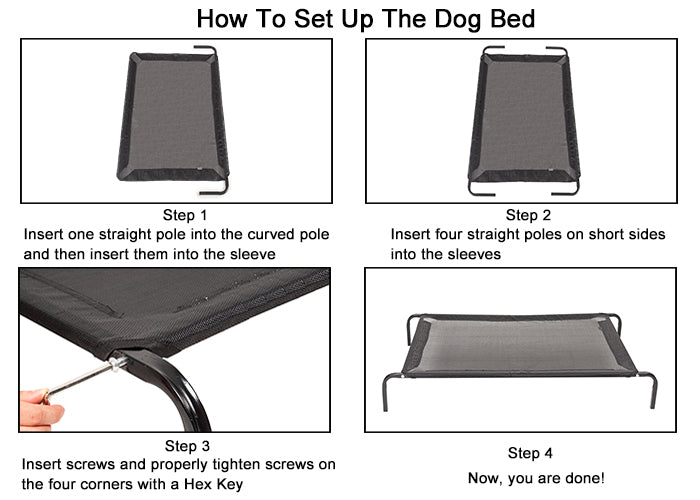 How To Set Up The Dog Bed

Step 1
Insert one straight pole into the curved pole and then insert them into the sleeve

Step 2
Insert four straight poles on short sides into the sleeves

Step 3
Insert screws and properly tighten screws on the four corners with a Hex Key

Step 4
Now, you are done!