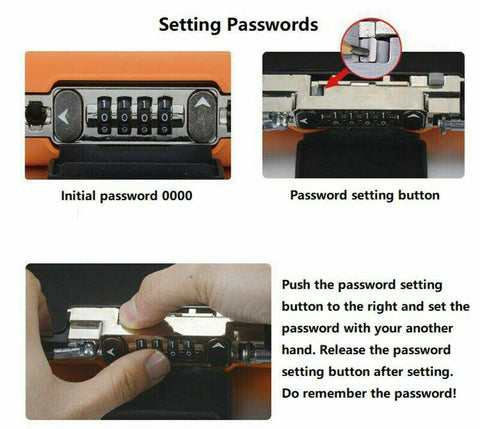 Setting Passwords

1 1 1 1
0 0 0 0
9 9 9 9

Initial password 0000

Password setting button

Push the password setting button to the right and set the password with your another hand. Release the password setting button after setting. Do remember the password!