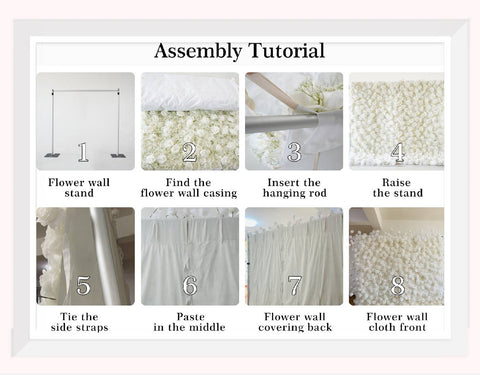 Assembly Tutorial

1
Flower wall stand

2
Find the flower wall casing

3
Insert the hanging rod

4
Raise the stand

5
Tie the side straps

6
Paste in the middle

7
Flower wall covering back

8
Flower wall cloth front