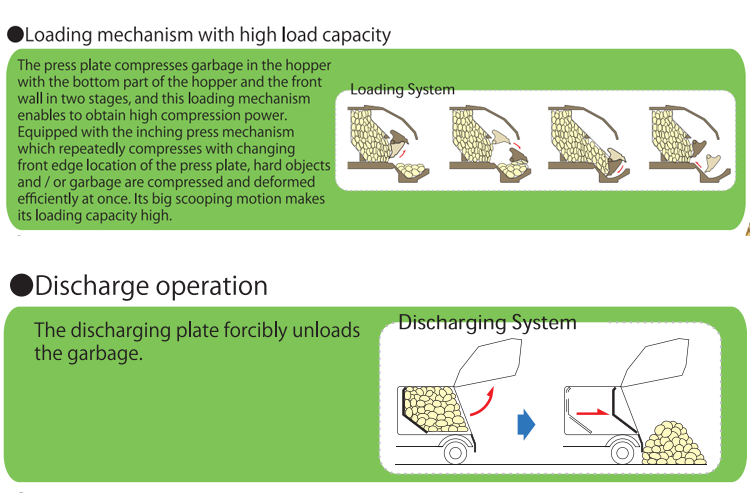 ●Loading mechanism with high load capacity

The press plate compresses garbage in the hopper with the bottom part of the hopper and the front wall in two stages, and this loading mechanism enables to obtain high compression power. Equipped with the inching press mechanism which repeatedly compresses with changing front edge location of the press plate, hard objects and / or garbage are compressed and deformed efficiently at once. Its big scooping motion makes its loading capacity high.

Loading System

●Discharge operation

The discharging plate forcibly unloads the garbage.

Discharging System