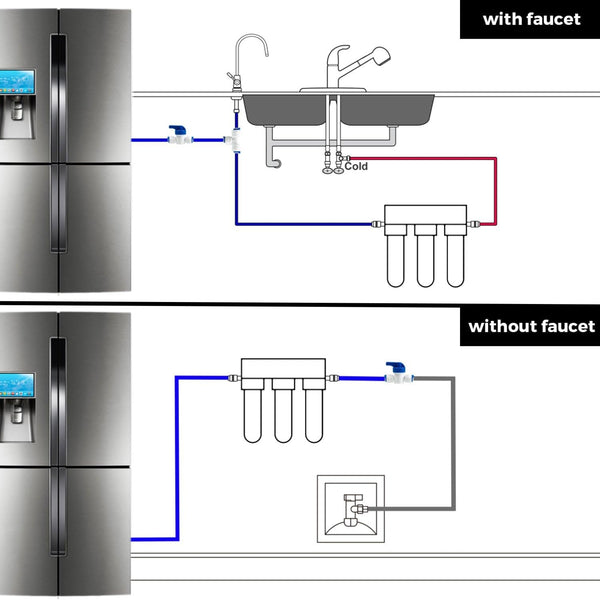 with faucet

Cold

without faucet