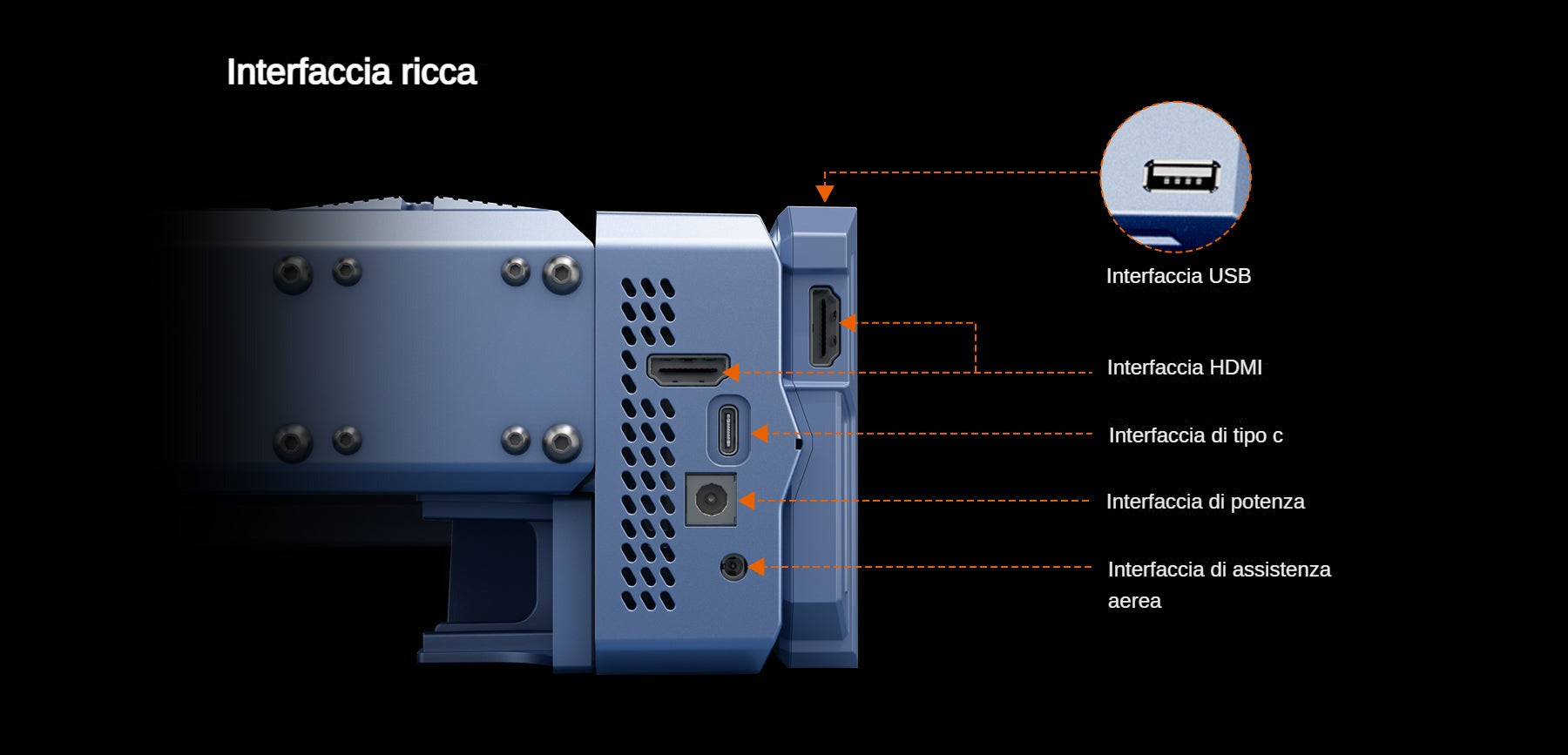 Interfaccia ricca

Interfaccia USB

Interfaccia HDMI

Interfaccia di tipo c

Interfaccia di potenza

Interfaccia di assistenza aerea