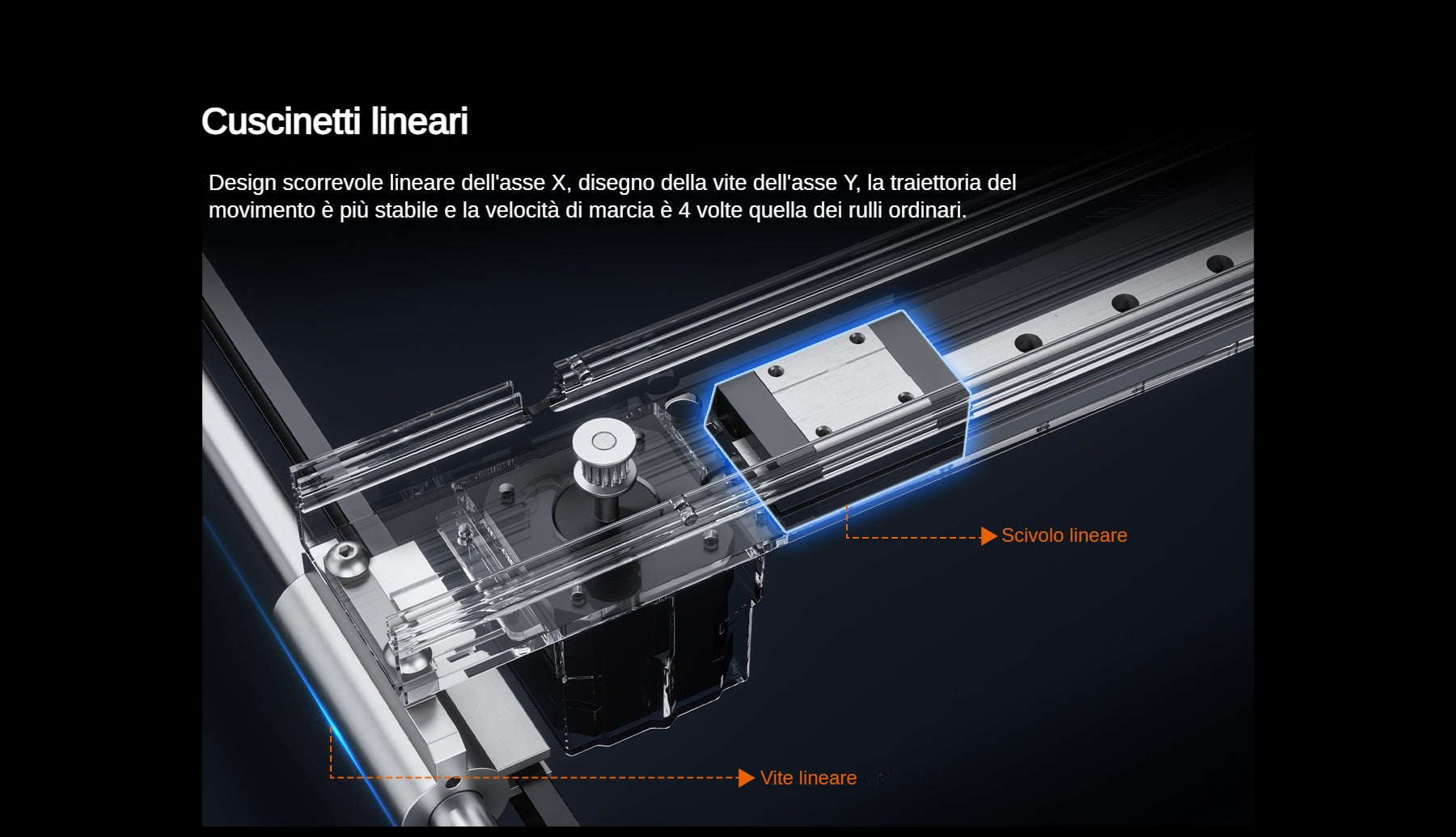 Cuscinetti lineari

Design scorrevole lineare dell'asse X, disegno della vite dell'asse Y, la traiettoria del movimento è più stabile e la velocità di marcia è 4 volte quella dei rulli ordinari.

Scivolo lineare

Vite lineare