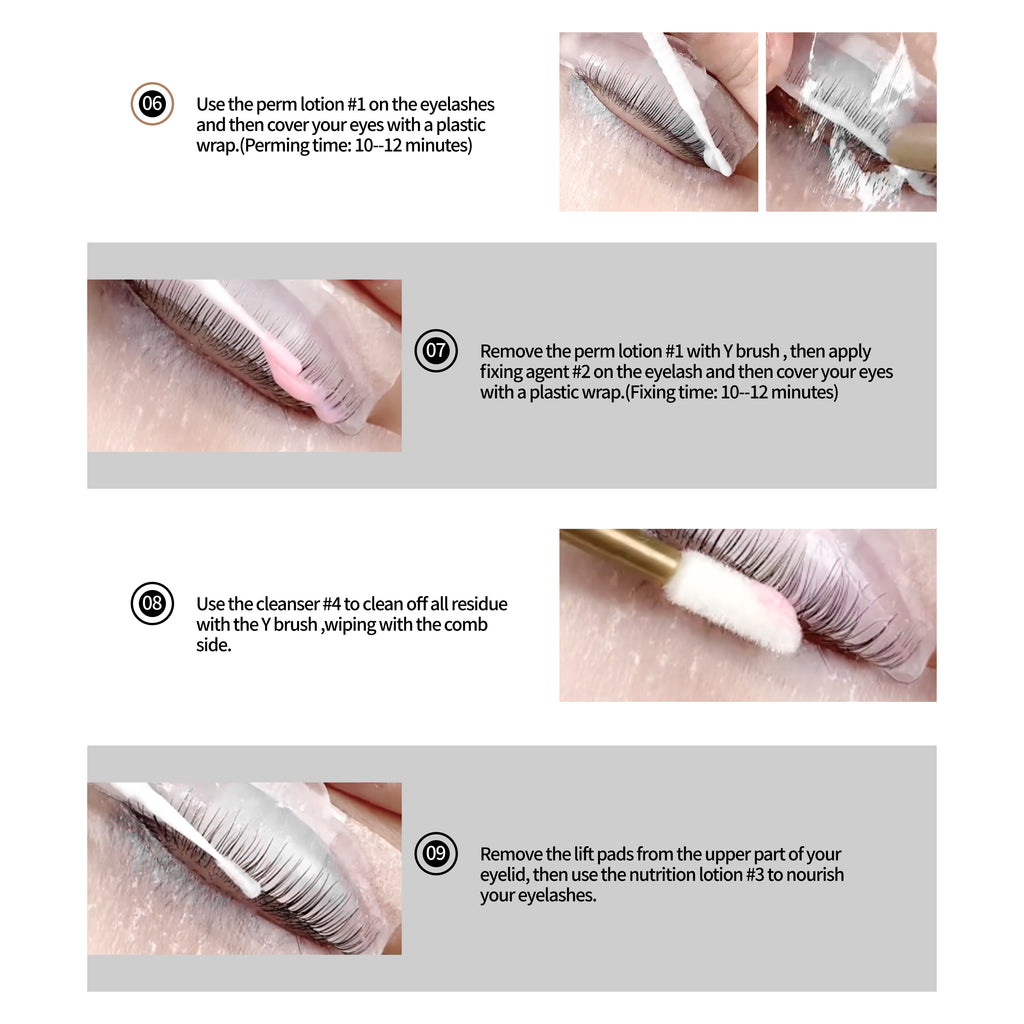 06

Use the perm lotion #1 on the eyelashes and then cover your eyes with a plastic wrap.(Perming time: 10--12 minutes)

07

Remove the perm lotion #1 with Y brush , then apply fixing agent #2 on the eyelash and then cover your eyes with a plastic wrap.(Fixing time: 10--12 minutes)

08

Use the cleanser #4 to clean off all residue with the Y brush ,wiping with the comb side.

09

Remove the lift pads from the upper part of your eyelid, then use the nutrition lotion #3 to nourish your eyelashes.