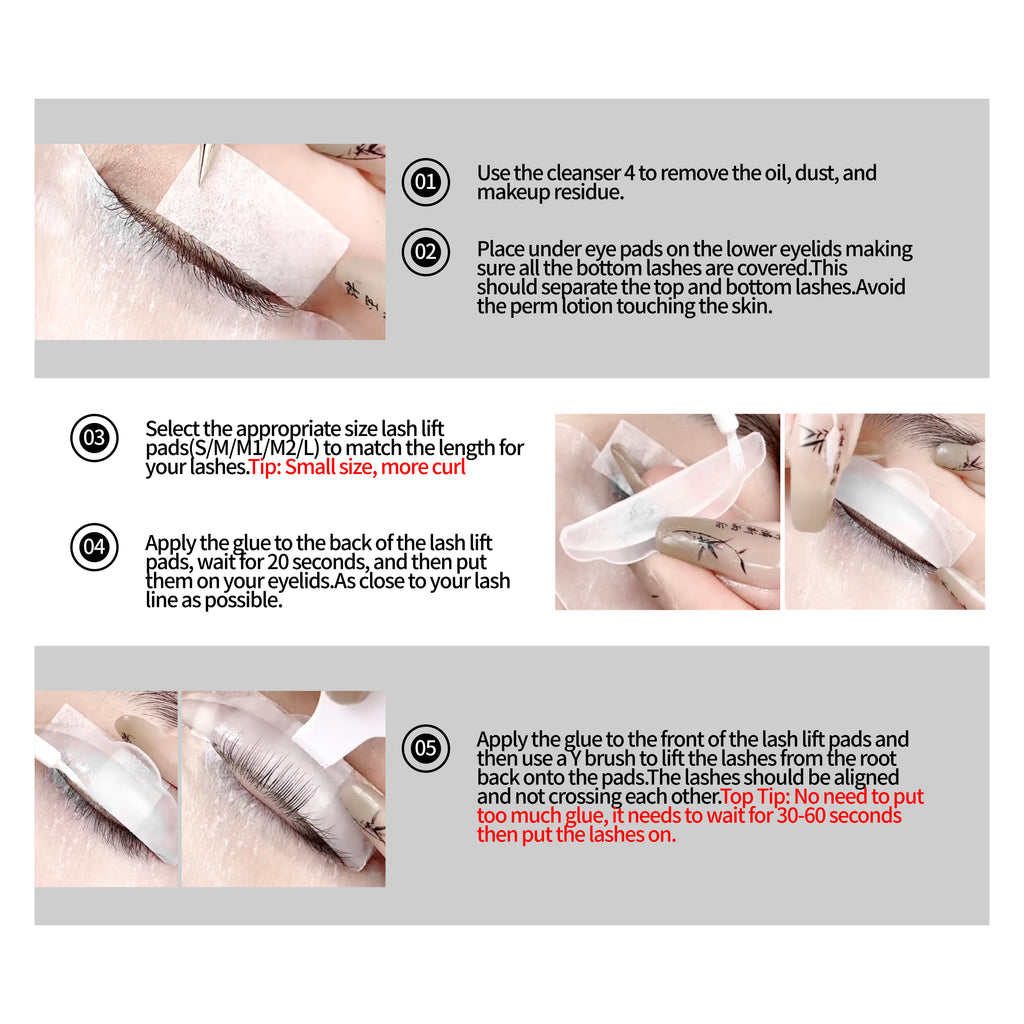 01 Use the cleanser 4 to remove the oil, dust, and makeup residue.

02 Place under eye pads on the lower eyelids making sure all the bottom lashes are covered.This should separate the top and bottom lashes.Avoid the perm lotion touching the skin.

03 Select the appropriate size lash lift pads(S/M/M1/M2/L) to match the length for your lashes.Tip: Small size, more curl

04 Apply the glue to the back of the lash lift pads, wait for 20 seconds, and then put them on your eyelids.As close to your lash line as possible.

05 Apply the glue to the front of the lash lift pads and then use a Y brush to lift the lashes from the root back onto the pads.The lashes should be aligned and not crossing each other.Top Tip: No need to put too much glue, it needs to wait for 30-60 seconds then put the lashes on.