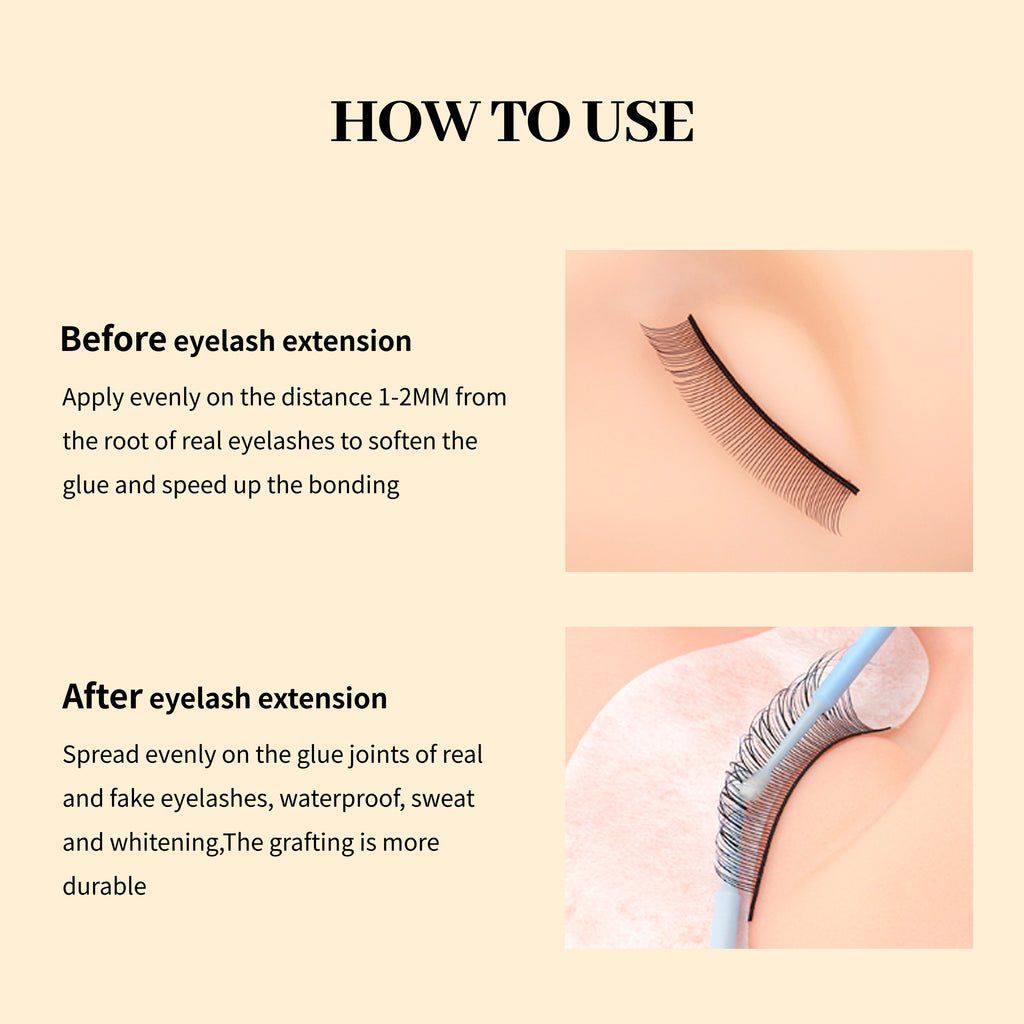 HOW TO USE

Before eyelash extension

Apply evenly on the distance 1-2MM from the root of real eyelashes to soften the glue and speed up the bonding

After eyelash extension

Spread evenly on the glue joints of real and fake eyelashes, waterproof, sweat and whitening,The grafting is more durable