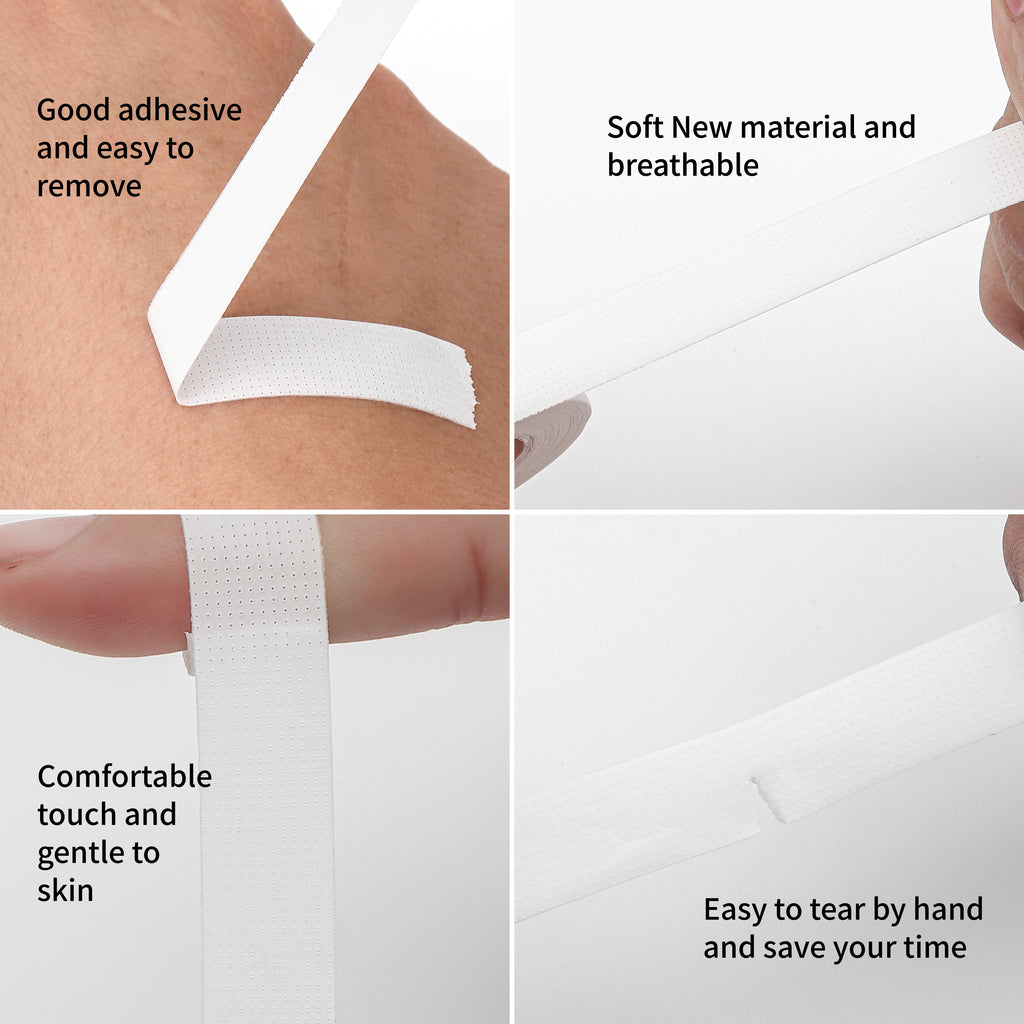 Good adhesive and easy to remove

Soft New material and breathable

Comfortable touch and gentle to skin

Easy to tear by hand and save your time