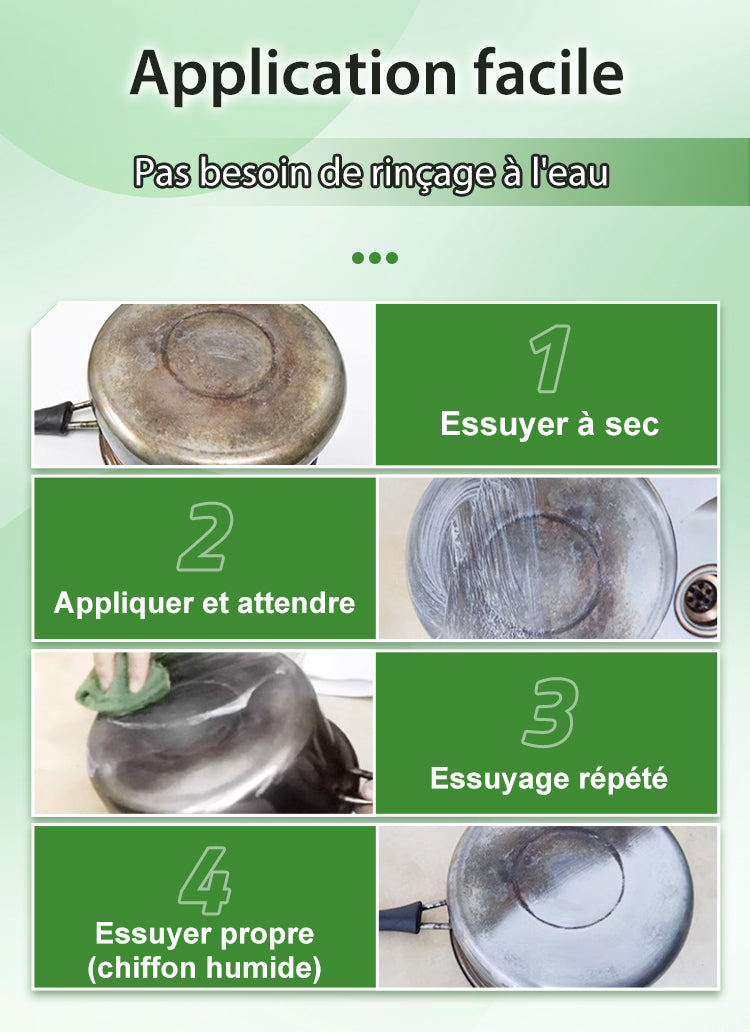 Application facile

Pas besoin de rinçage à l'eau

1
Essuyer à sec

2
Appliquer et attendre

3
Essuyage répété

4
Essuyer propre (chiffon humide)