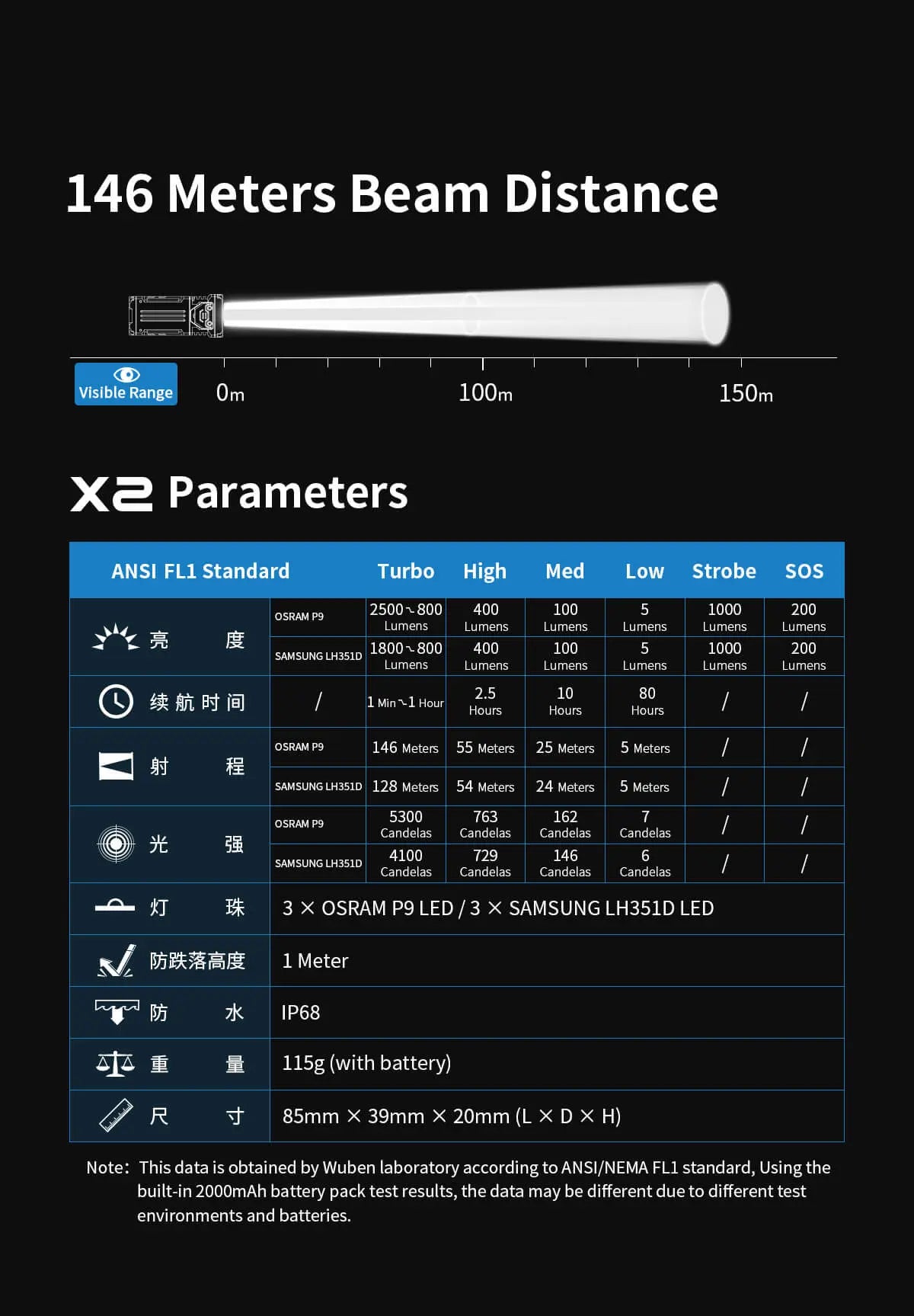 146 Meters Beam Distance

Visible Range 0m 100m 150m

X2 Parameters

| ANSI FL1 Standard | | Turbo | High | Med | Low | Strobe | SOS |
|---|---|---|---|---|---|---|---|
| 亮 度 | OSRAM P9 | 2500~800 Lumens | 400 Lumens | 100 Lumens | 5 Lumens | 1000 Lumens | 200 Lumens |
| | SAMSUNG LH351D | 1800~800 Lumens | 400 Lumens | 100 Lumens | 5 Lumens | 1000 Lumens | 200 Lumens |
| 续航时间 | / | 1 Min~1 Hour | 2.5 Hours | 10 Hours | 80 Hours | / | / |
| 射 程 | OSRAM P9 | 146 Meters | 55 Meters | 25 Meters | 5 Meters | / | / |
| | SAMSUNG LH351D | 128 Meters | 54 Meters | 24 Meters | 5 Meters | / | / |
| 光 强 | OSRAM P9 | 5300 Candelas | 763 Candelas | 162 Candelas | 7 Candelas | / | / |
| | SAMSUNG LH351D | 4100 Candelas | 729 Candelas | 146 Candelas | 6 Candelas | / | / |
| 灯 珠 | 3 × OSRAM P9 LED / 3 × SAMSUNG LH351D LED | | | | | | |
| 防跌落高度 | 1 Meter | | | | | | |
| 防 水 | IP68 | | | | | | |
| 重 量 | 115g (with battery) | | | | | | |
| 尺 寸 | 85mm × 39mm × 20mm (L × D × H) | | | | | | |

Note: This data is obtained by Wuben laboratory according to ANSI/NEMA FL1 standard, Using the built-in 2000mAh battery pack test results, the data may be different due to different test environments and batteries.